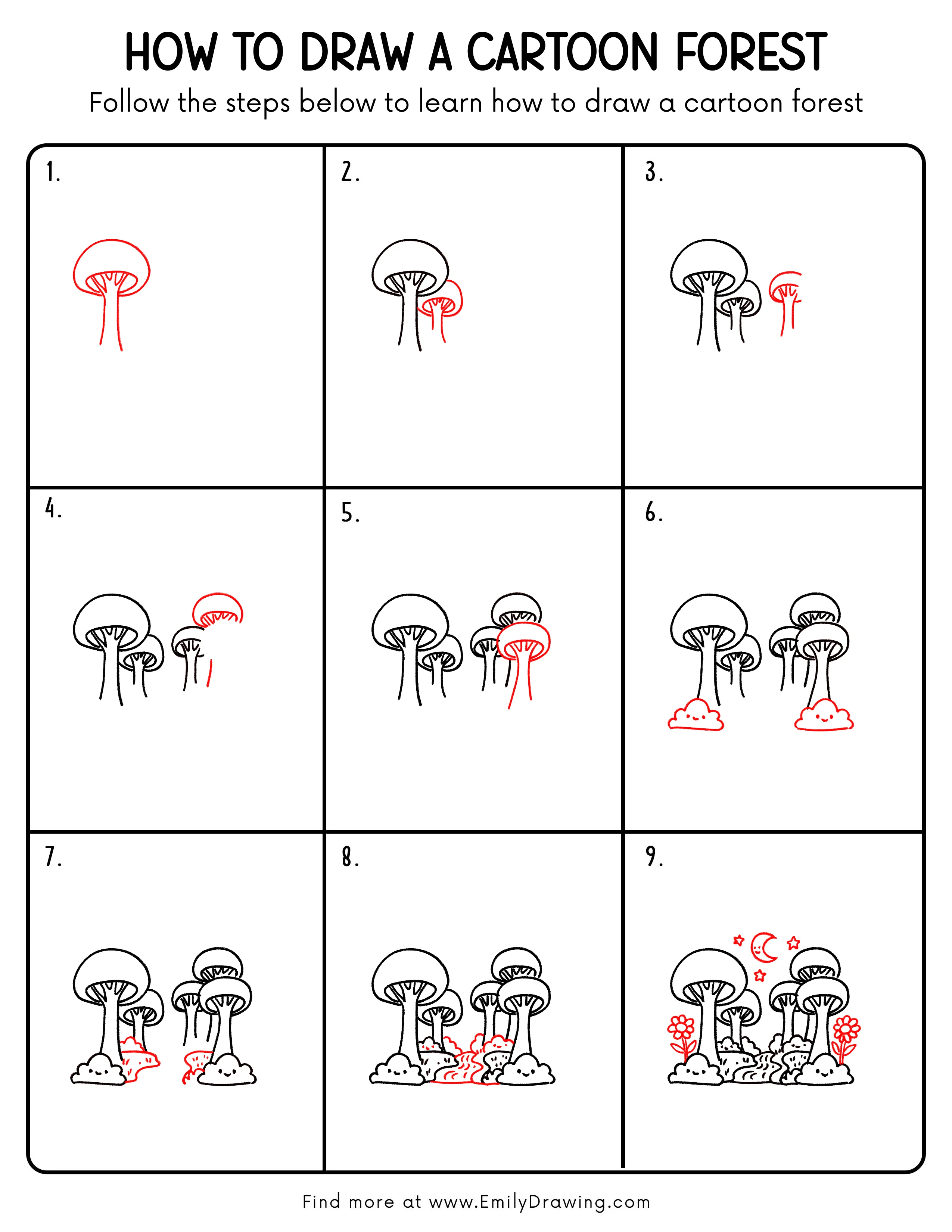 HOW TO DRAW A CARTOON FOREST

Follow the steps below to learn how to draw a cartoon forest

1.

2.

3.

4.

5.

6.

7.

8.

9.

Find more at www.EmilyDrawing.com